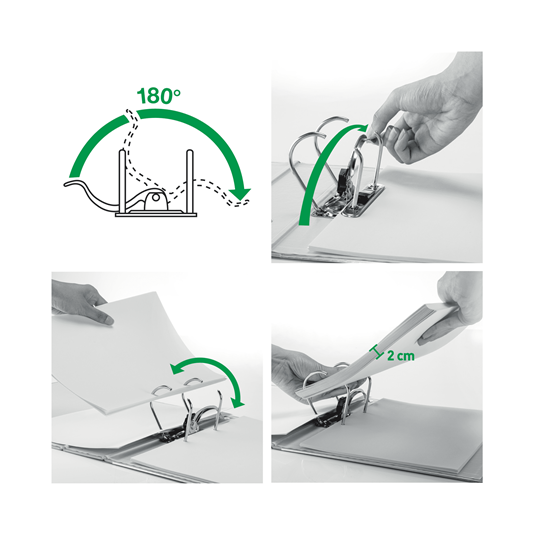 180°

2 cm