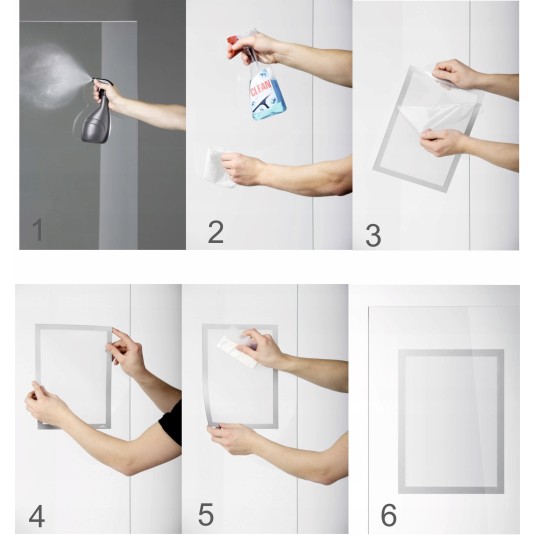 1

CLEAN

2

3

4

5

6